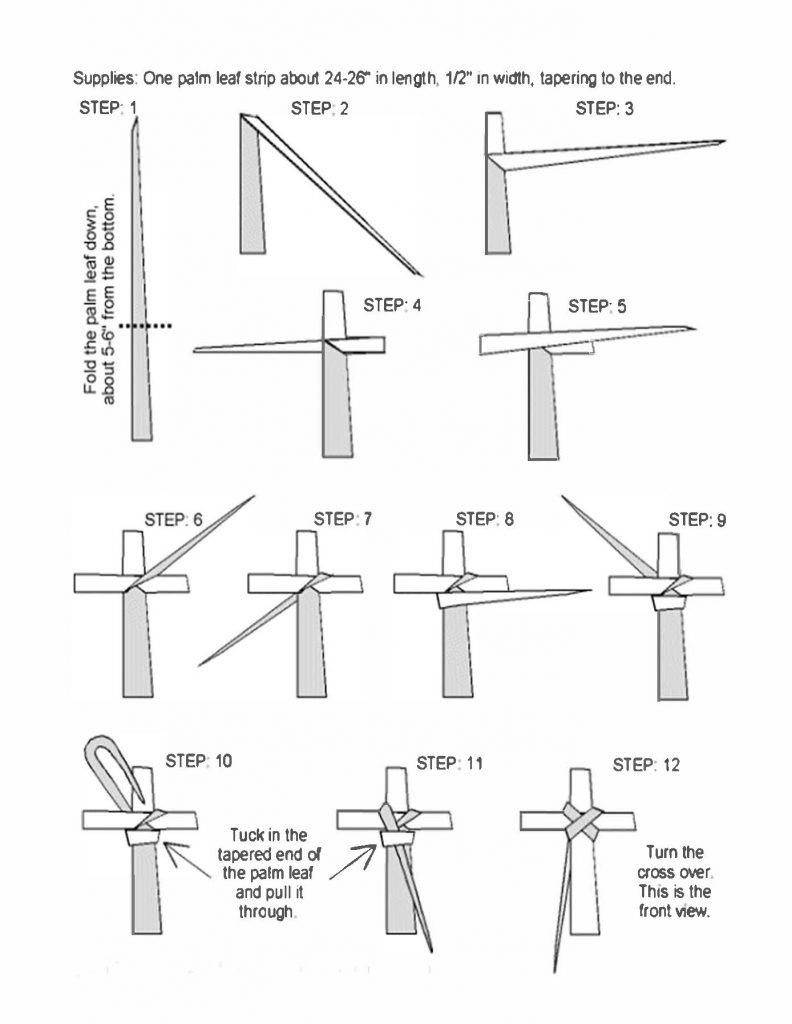 Supplies: One palm leaf strip about 24-26" in length, 1/2" in width, tapering to the end.

STEP: 1

Fold the palm leaf down, about 5-6" from the bottom.

STEP: 2

STEP: 3

STEP: 4

STEP: 5

STEP: 6

STEP: 7

STEP: 8

STEP: 9

STEP: 10

Tuck in the tapered end of the palm leaf and pull it through.

STEP: 11

STEP: 12

Turn the cross over. This is the front view.